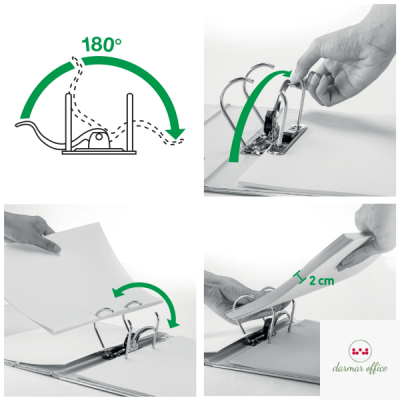 180°

2 cm

darmar office